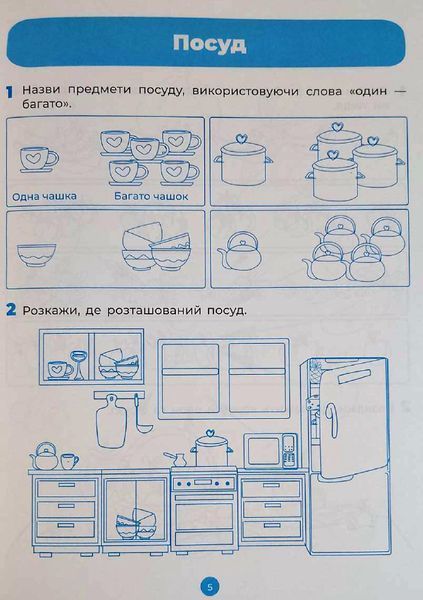 Посуд

1 Назви предмети посуду, використовуючи слова «один — багато».

Одна чашка

Багато чашок

2 Розкажи, де розташований посуд.

5